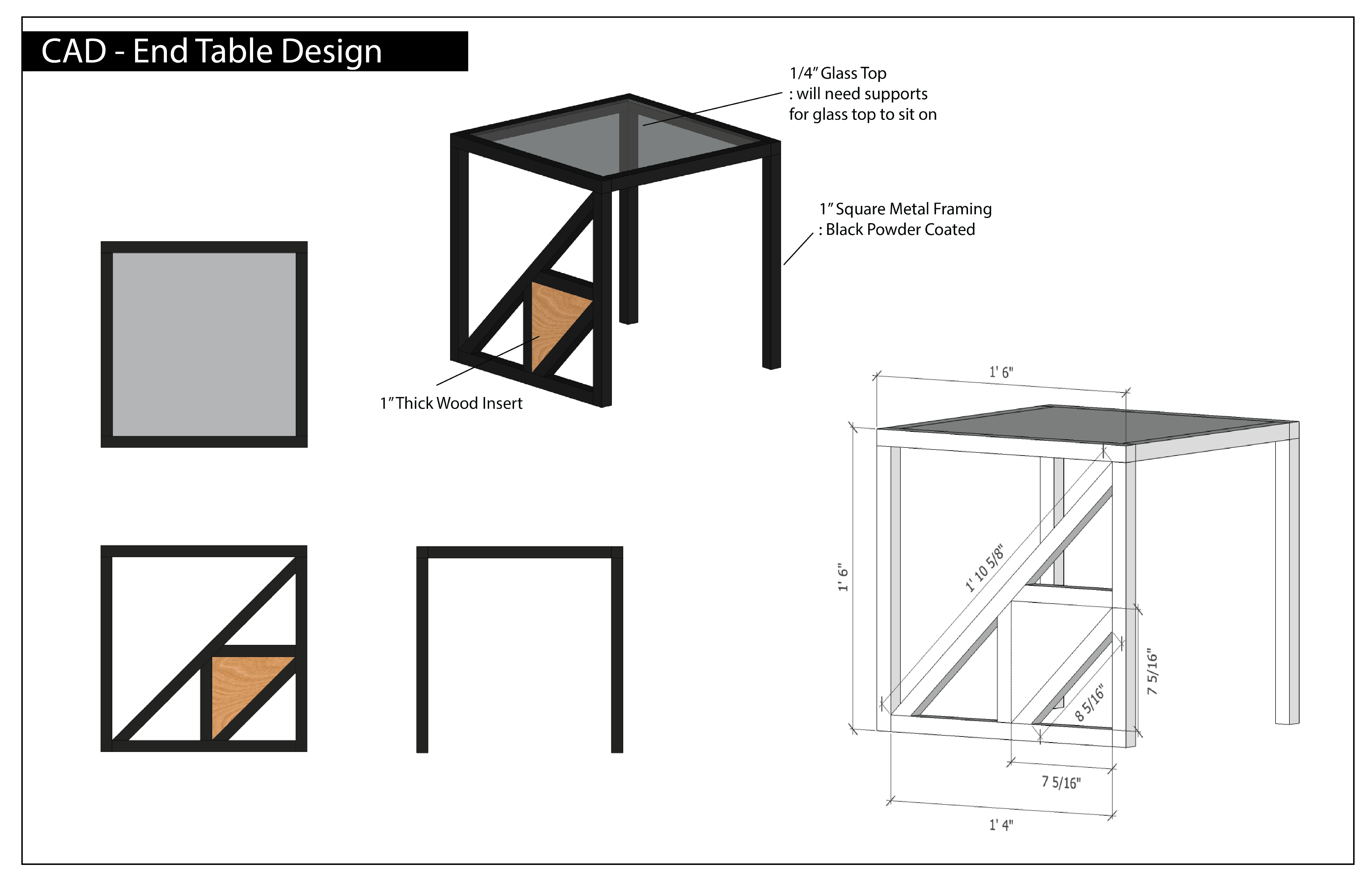 CAD - End Table Design

1/4" Glass Top
: will need supports
for glass top to sit on

1" Square Metal Framing
: Black Powder Coated

1" Thick Wood Insert

1' 6"

1' 6"

1' 10 5/8"

7 5/16"

8 5/16"

7 5/16"

1' 4"